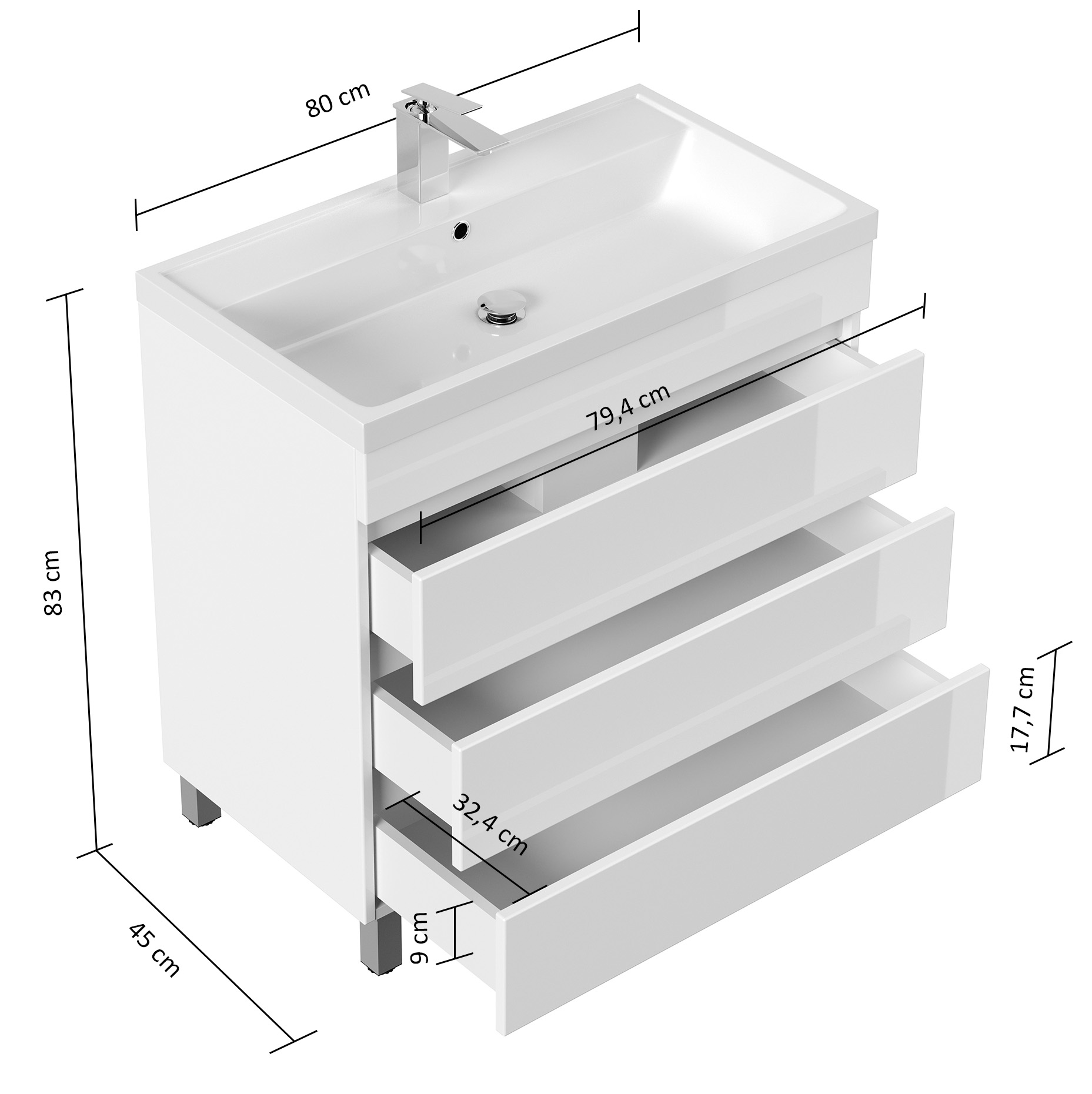 80 cm

79,4 cm

83 cm

17,7 cm

32,4 cm

9 cm

45 cm