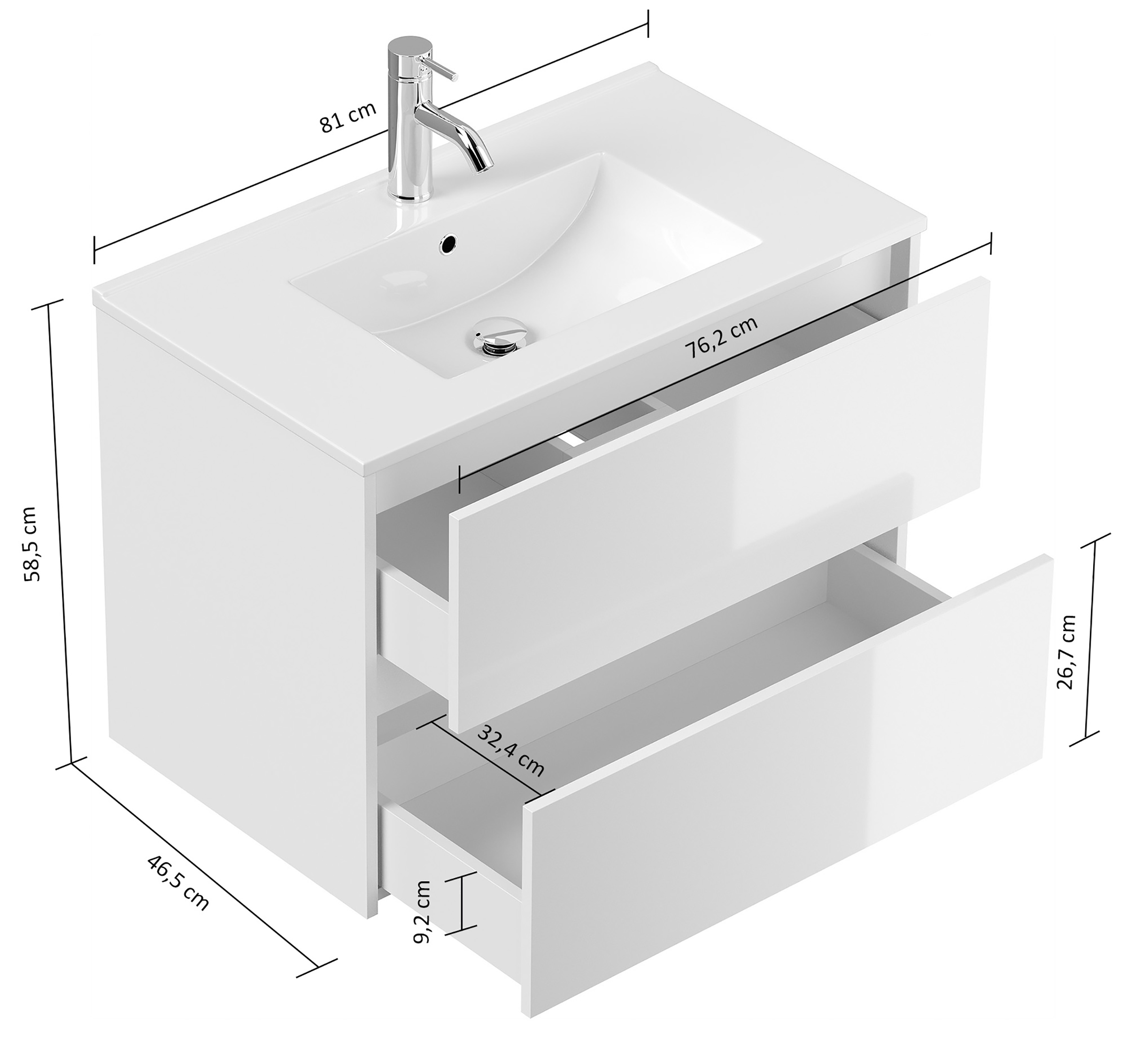 81 cm

76,2 cm

58,5 cm

26,7 cm

32,4 cm

46,5 cm

9,2 cm