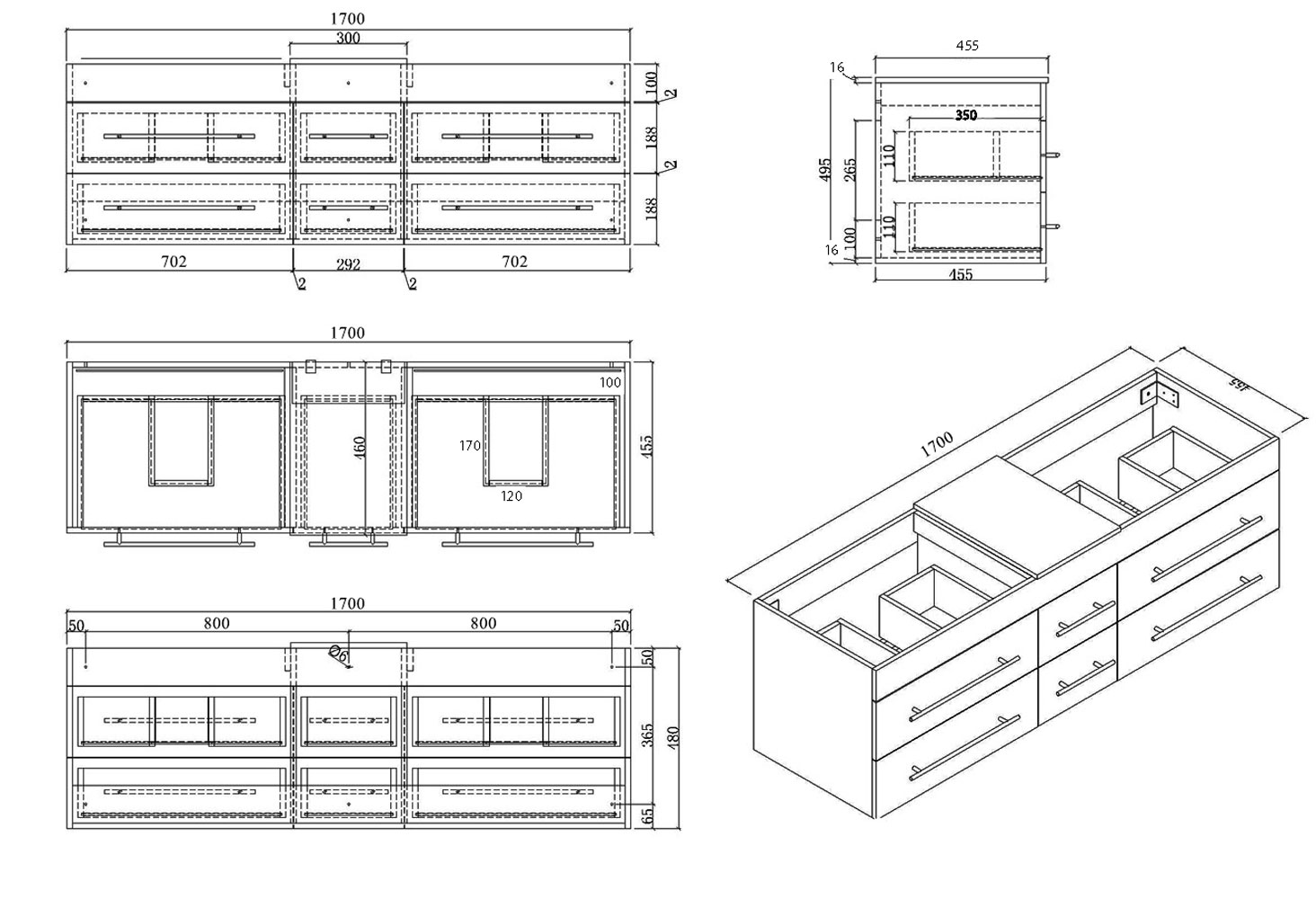 1700
300
100
2
188
2
188
702
292
702
2
2

455
16
350
495
265
110
110
100
16
455

1700
100
460
170
120
455

1700
50
800
800
50
Ø6
50
365
480
65

1700
455