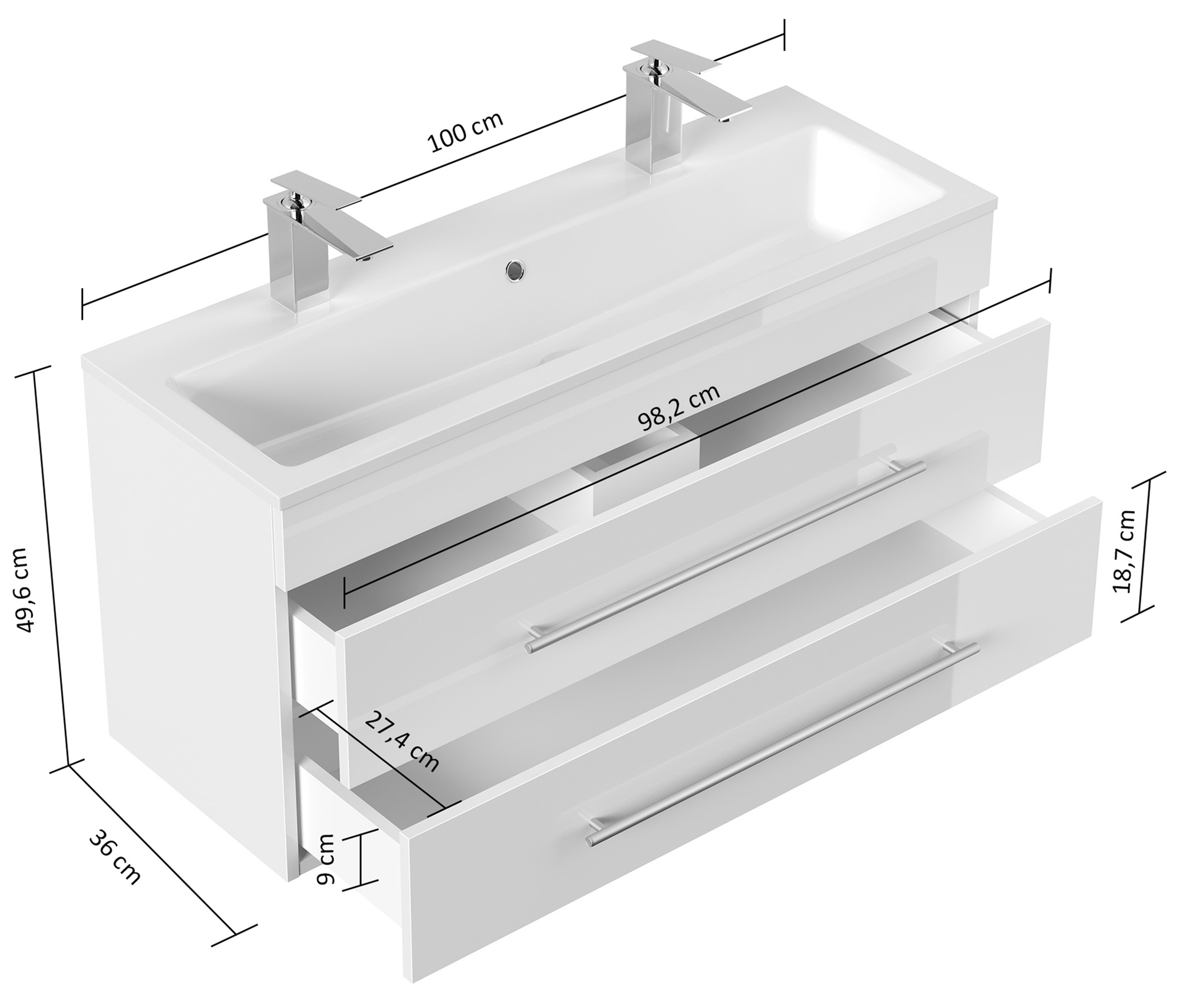 100 cm

98,2 cm

49,6 cm

18,7 cm

27,4 cm

36 cm

9 cm