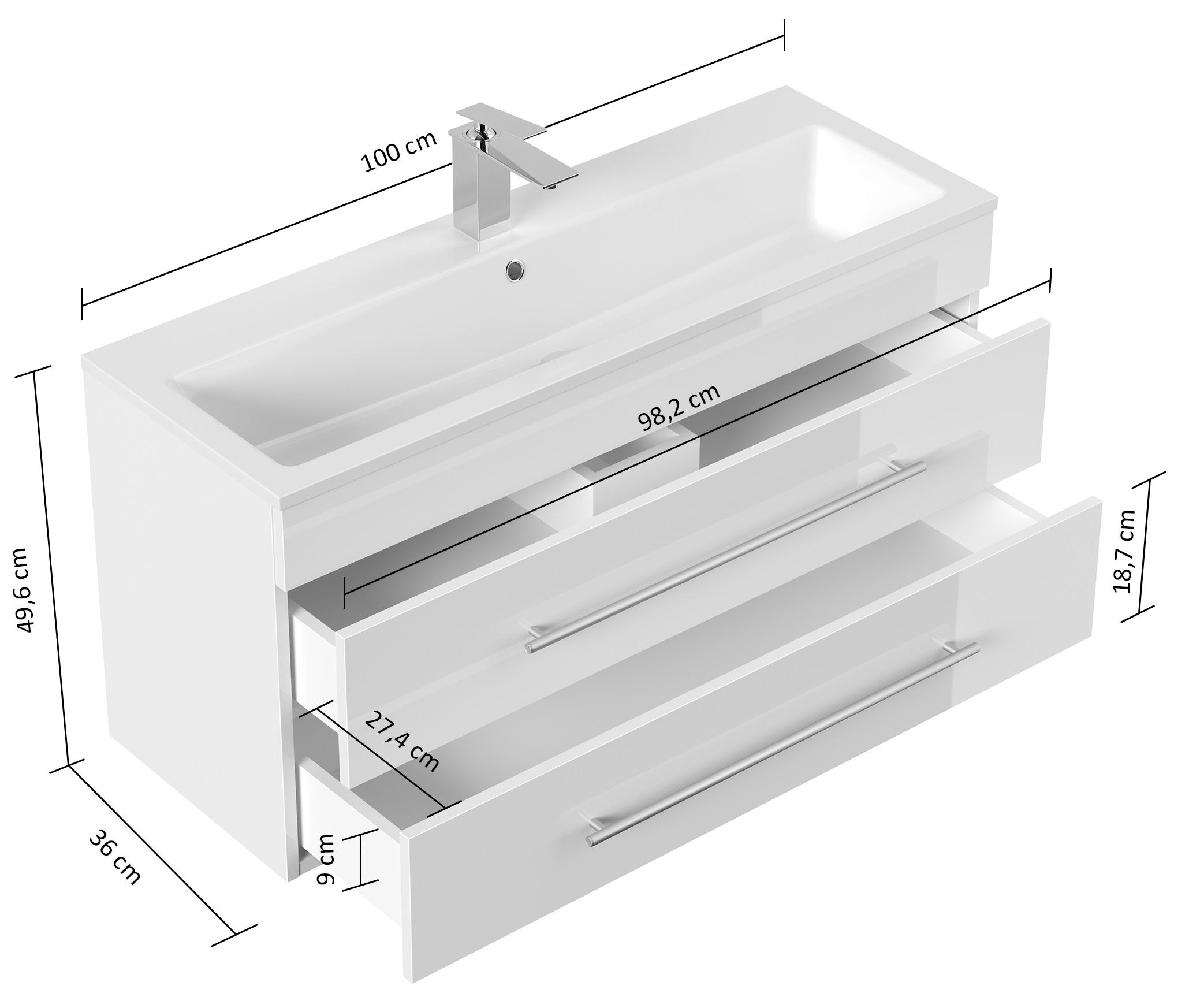 100 cm

98,2 cm

49,6 cm

18,7 cm

27,4 cm

36 cm

9 cm